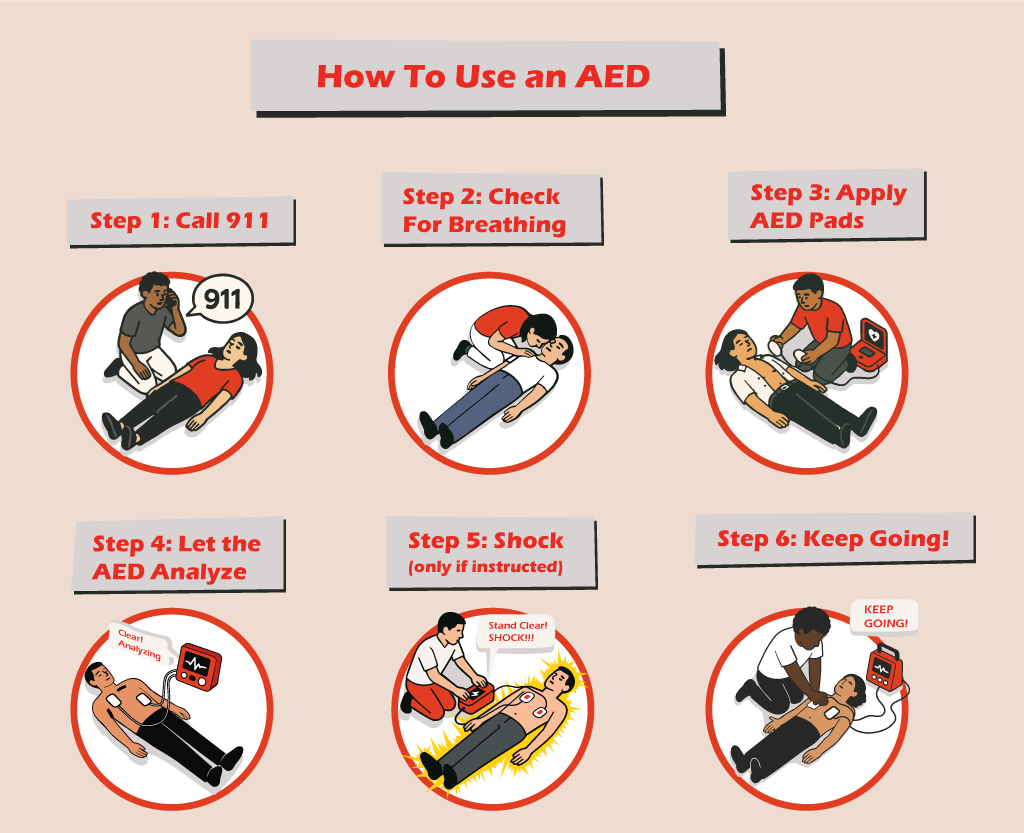 How To Use an AED

Step 1: Call 911

911

Step 2: Check For Breathing

Step 3: Apply AED Pads

Step 4: Let the AED Analyze

Clear! Analyzing

Step 5: Shock (only if instructed)

Stand Clear! SHOCK!!!

Step 6: Keep Going!

KEEP GOING!